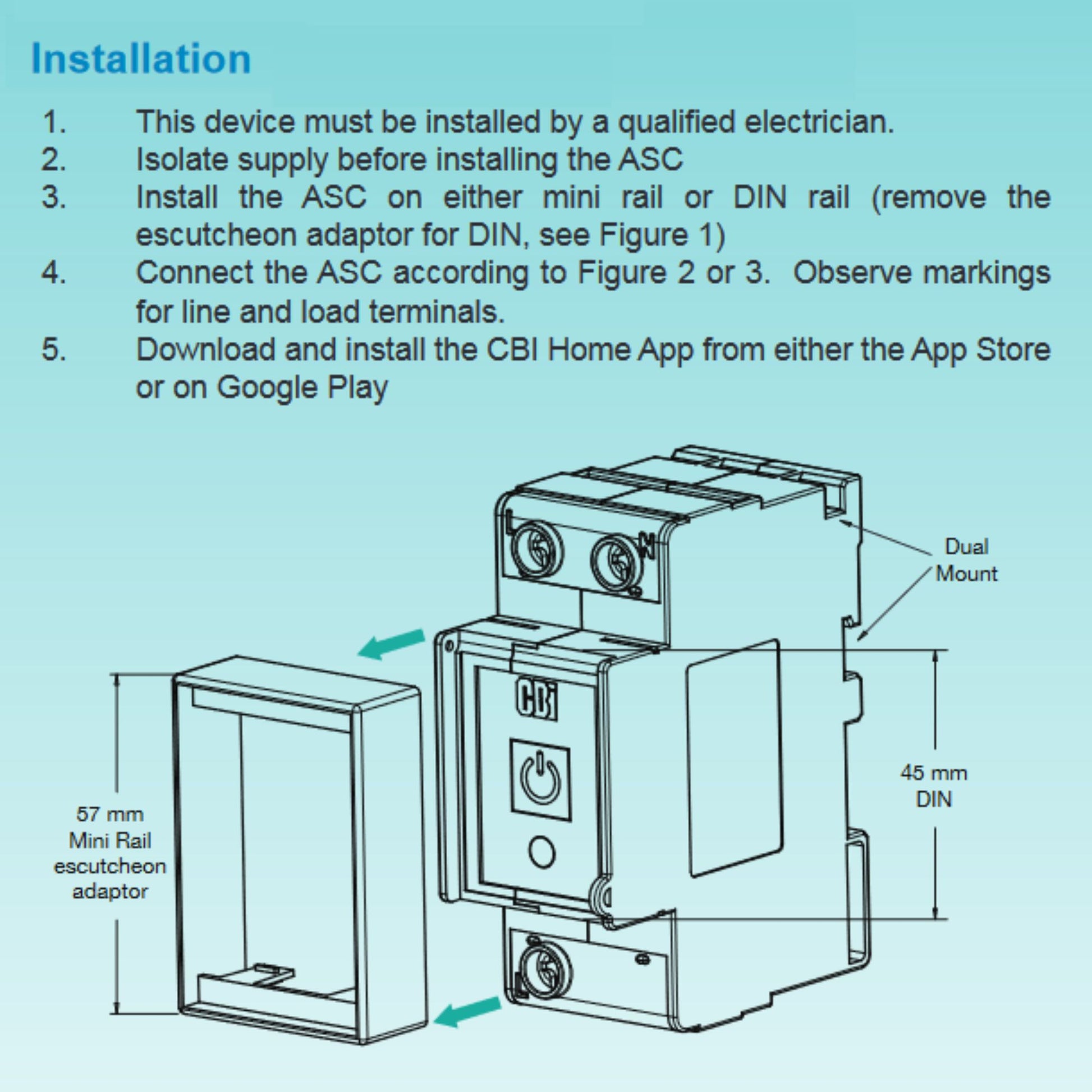 Installation

1. This device must be installed by a qualified electrician.
2. Isolate supply before installing the ASC
3. Install the ASC on either mini rail or DIN rail (remove the escutcheon adaptor for DIN, see Figure 1)
4. Connect the ASC according to Figure 2 or 3. Observe markings for line and load terminals.
5. Download and install the CBI Home App from either the App Store or on Google Play

L

N

Dual Mount

CBi

45 mm DIN

57 mm Mini Rail escutcheon adaptor