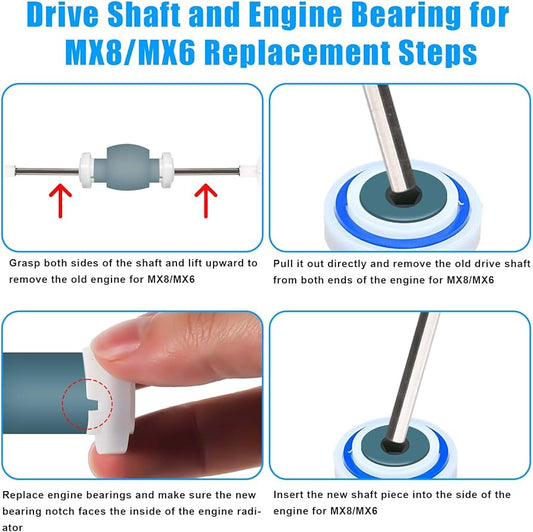 Drive Shaft and Engine Bearing for MX8/MX6 Replacement Steps

Grasp both sides of the shaft and lift upward to remove the old engine for MX8/MX6

Pull it out directly and remove the old drive shaft from both ends of the engine for MX8/MX6

Replace engine bearings and make sure the new bearing notch faces the inside of the engine radiator

Insert the new shaft piece into the side of the engine for MX8/MX6